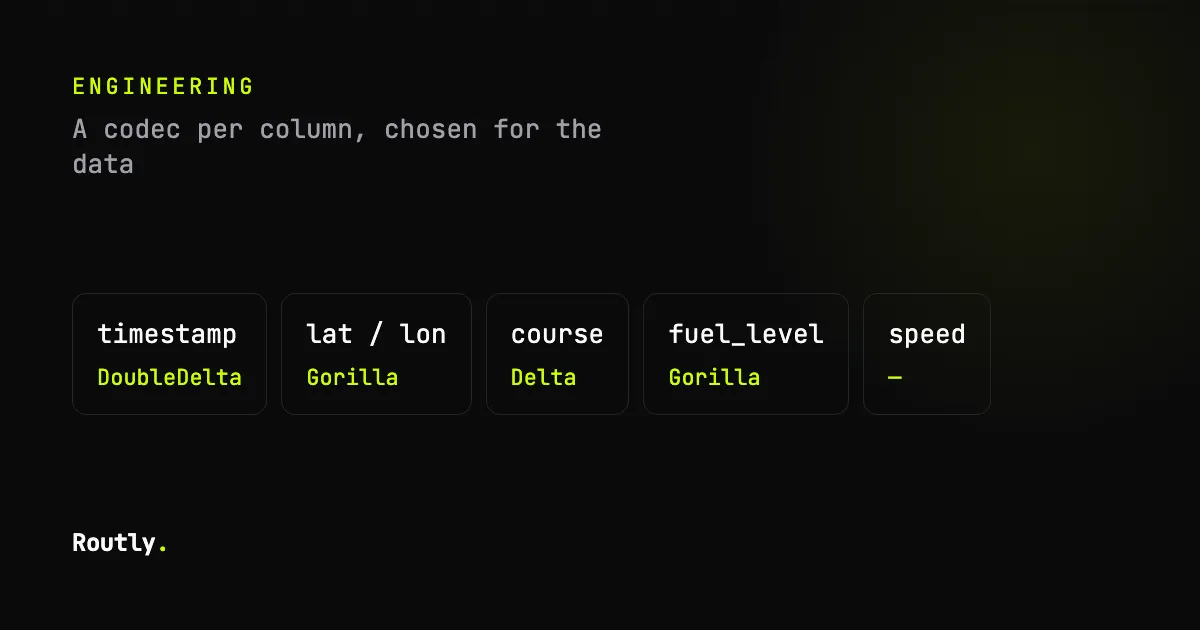 ENGINEERING

A codec per column, chosen for the data

timestamp
DoubleDelta

lat / lon
Gorilla

course
Delta

fuel_level
Gorilla

speed
—

Routly.